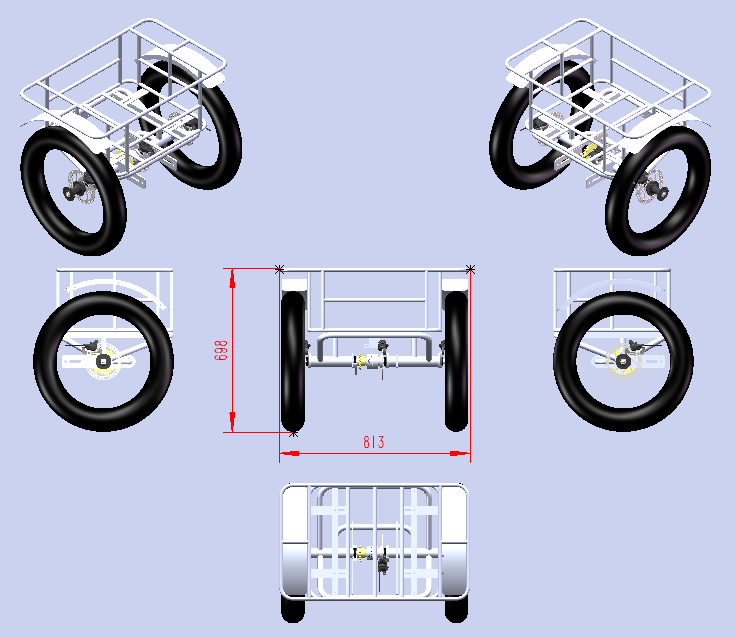 698

813